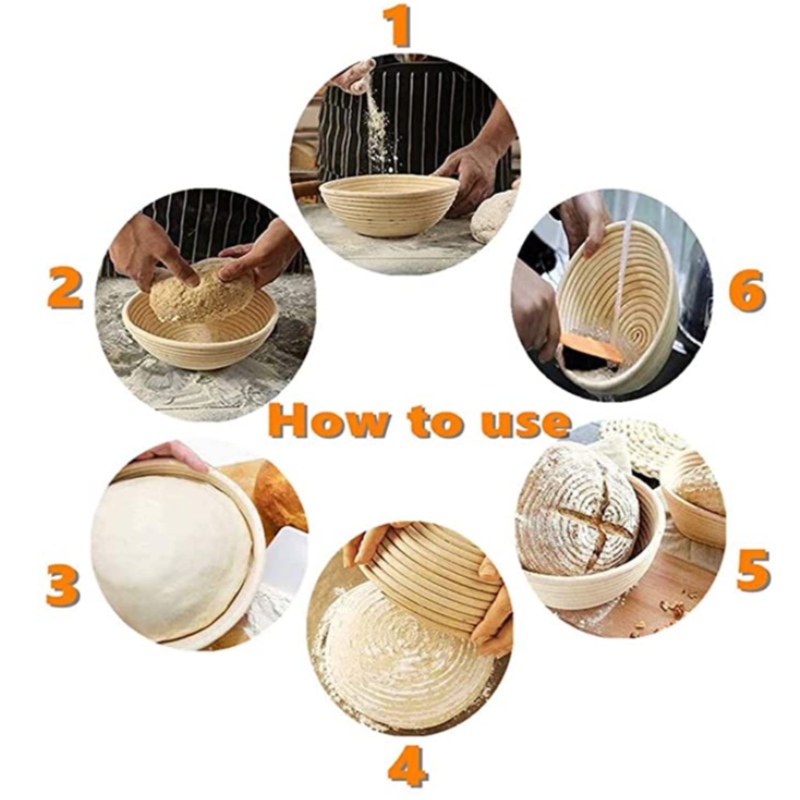 1

2

6

How to use

3

5

4